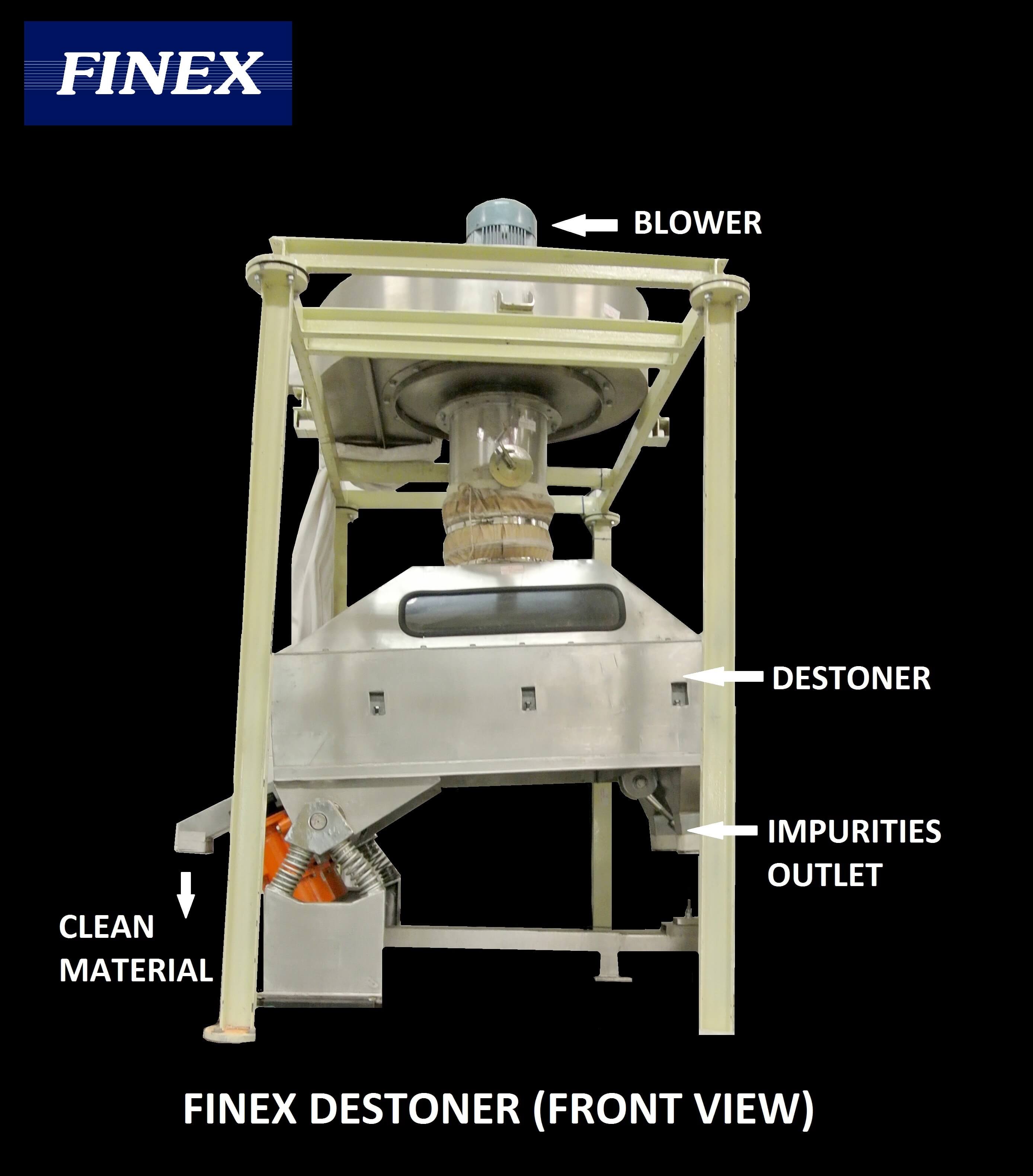 FINEX

BLOWER

DESTONER

IMPURITIES OUTLET

CLEAN MATERIAL

FINEX DESTONER (FRONT VIEW)